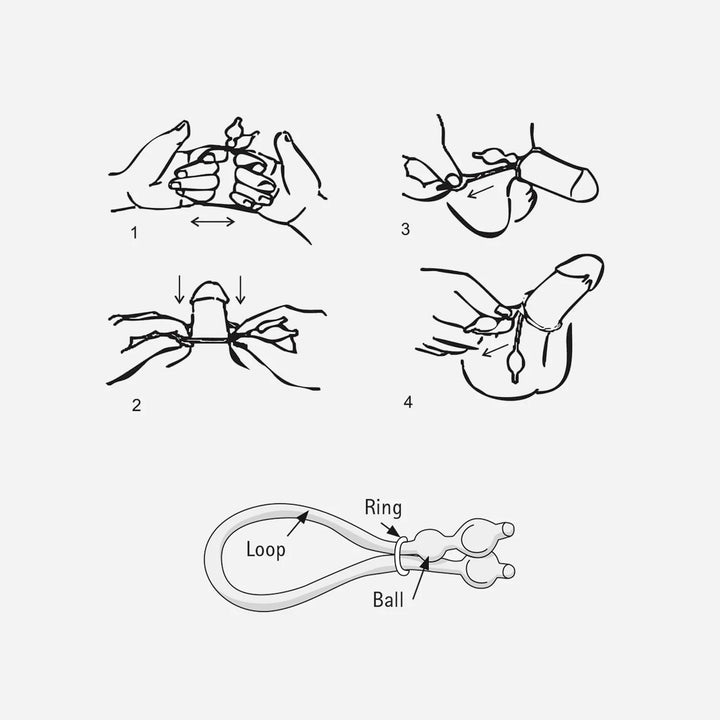 1

3

2

4

Ring

Loop

Ball